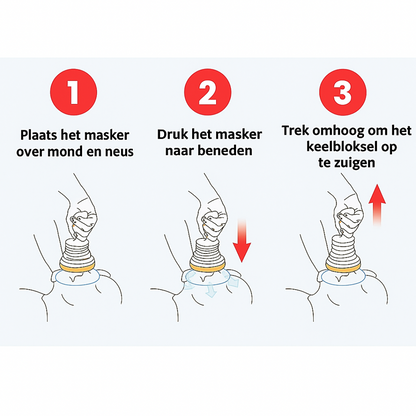 1

Plaats het masker over mond en neus

2

Druk het masker naar beneden

3

Trek omhoog om het keelbloksel op te zuigen